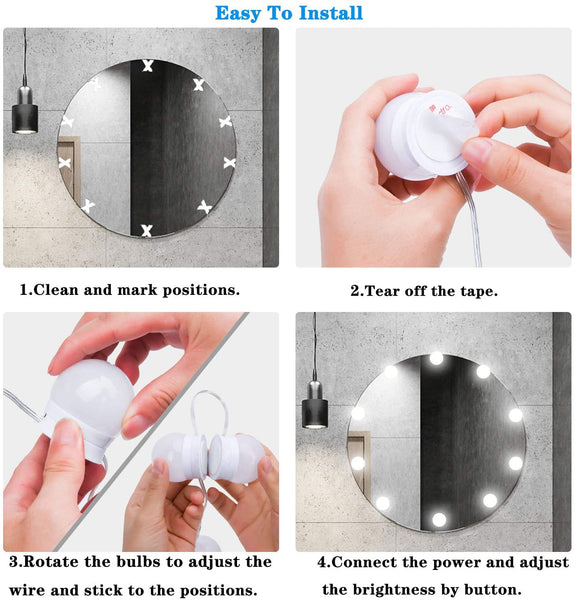 Easy To Install

1.Clean and mark positions.

2.Tear off the tape.

3.Rotate the bulbs to adjust the wire and stick to the positions.

4.Connect the power and adjust the brightness by button.